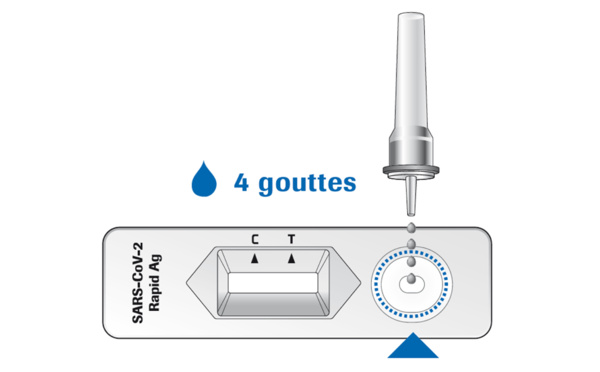 4 gouttes

SARS-CoV-2
Rapid Ag

C
T