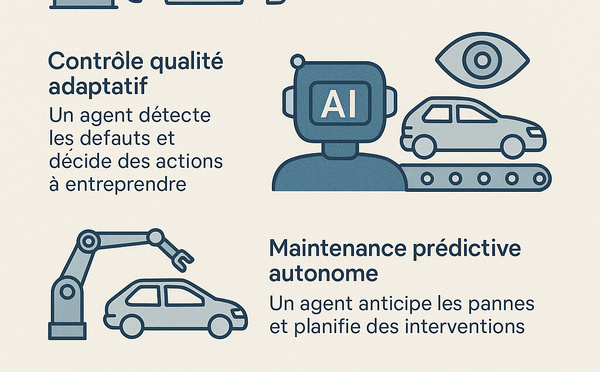 Contrôle qualité adaptatif

Un agent détecte les defauts et décide des actions à entreprendre

AI

Maintenance prédictive autonome

Un agent anticipe les pannes et planifie des interventions